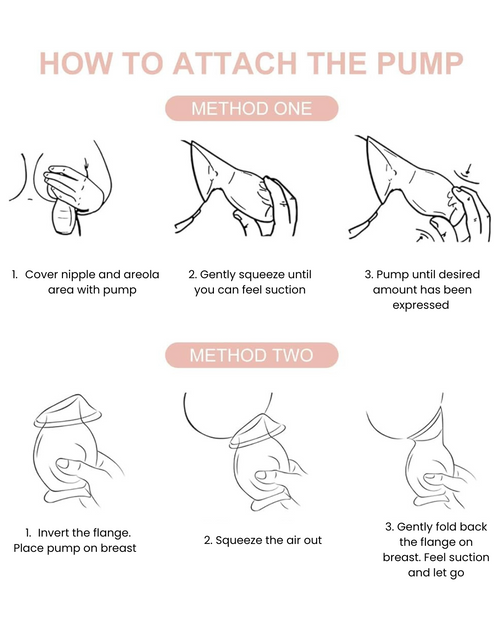 HOW TO ATTACH THE PUMP

METHOD ONE

1. Cover nipple and areola area with pump

2. Gently squeeze until you can feel suction

3. Pump until desired amount has been expressed

METHOD TWO

1. Invert the flange. Place pump on breast

2. Squeeze the air out

3. Gently fold back the flange on breast. Feel suction and let go