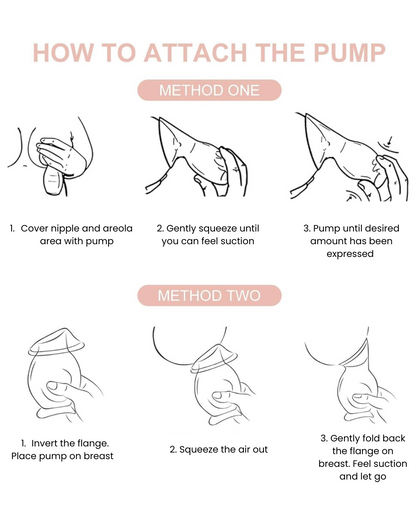 HOW TO ATTACH THE PUMP

METHOD ONE

1. Cover nipple and areola area with pump

2. Gently squeeze until you can feel suction

3. Pump until desired amount has been expressed

METHOD TWO

1. Invert the flange. Place pump on breast

2. Squeeze the air out

3. Gently fold back the flange on breast. Feel suction and let go