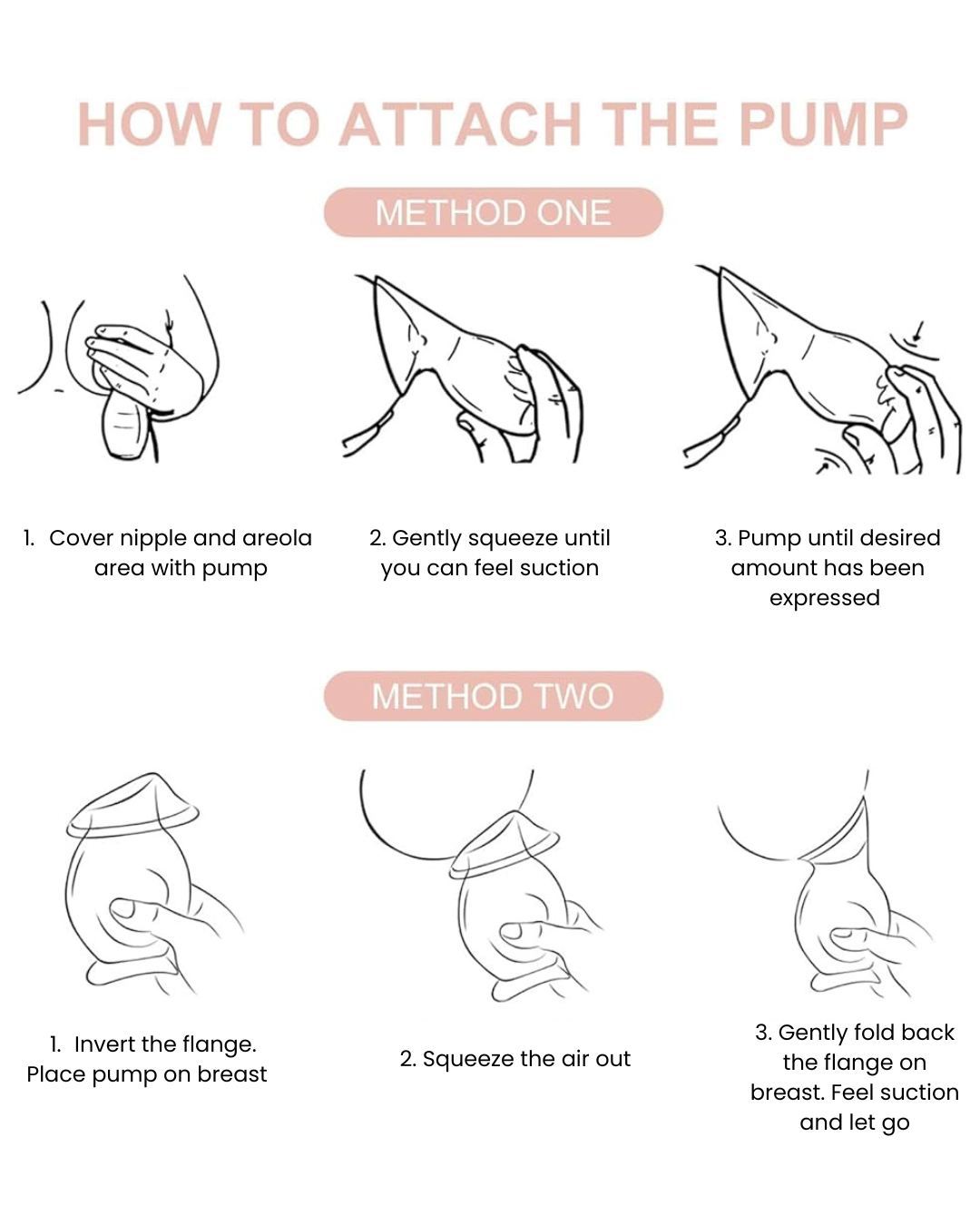 HOW TO ATTACH THE PUMP

METHOD ONE

1. Cover nipple and areola area with pump

2. Gently squeeze until you can feel suction

3. Pump until desired amount has been expressed

METHOD TWO

1. Invert the flange. Place pump on breast

2. Squeeze the air out

3. Gently fold back the flange on breast. Feel suction and let go